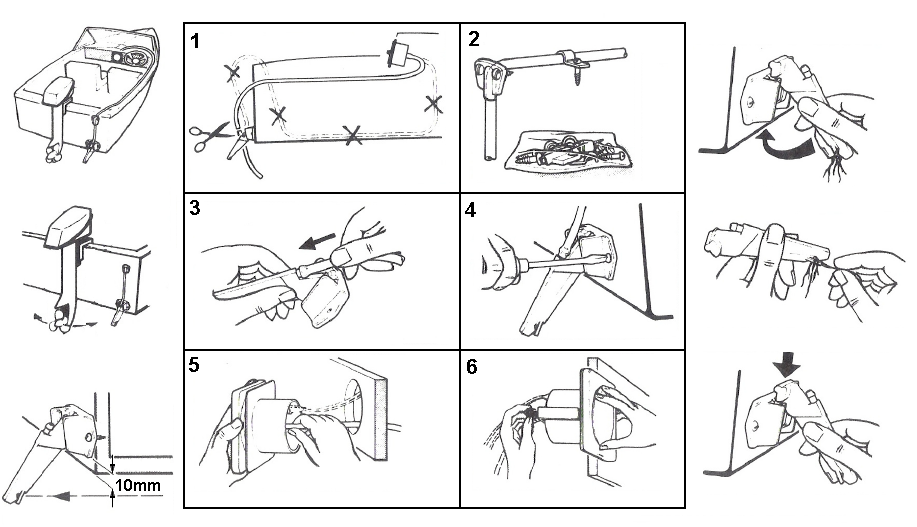 1
2
3
4
5
6
10mm