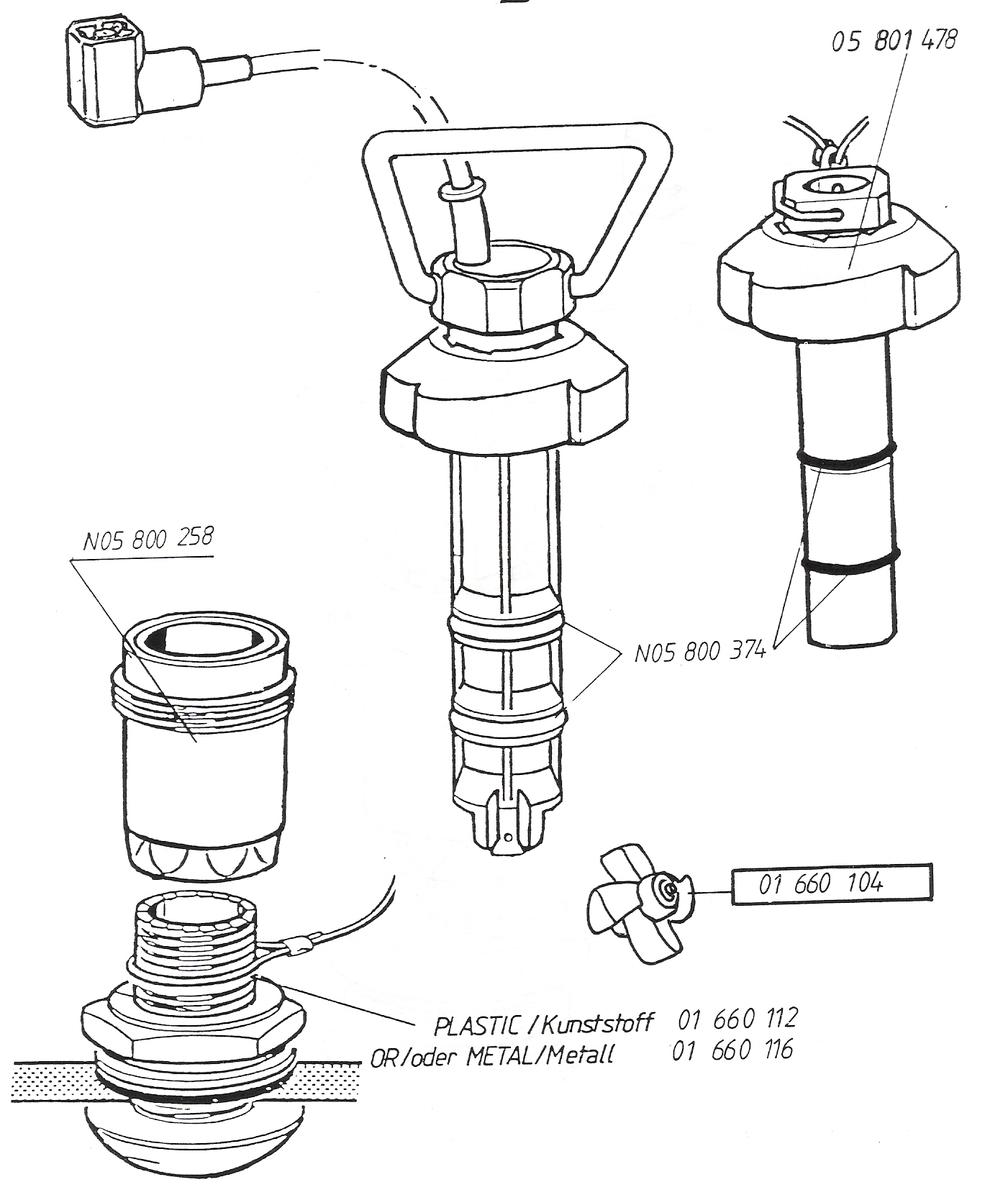 05 801 478

N05 800 258

N05 800 374

01 660 104

PLASTIC / Kunststoff 01 660 112
OR/oder METAL/Metall 01 660 116