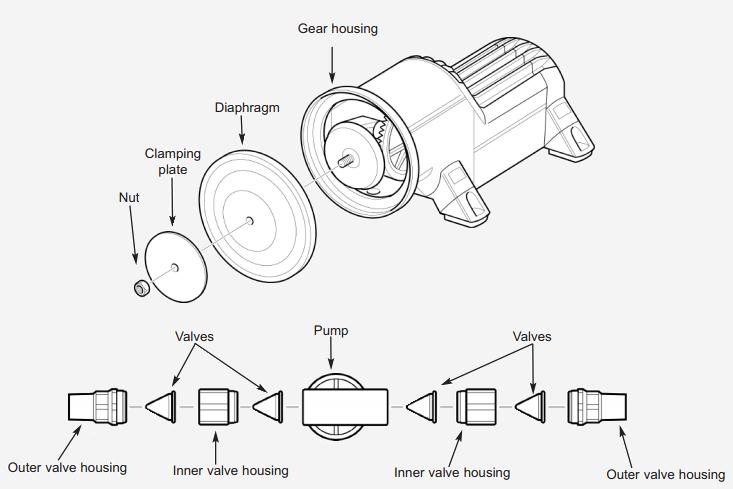 Gear housing

Diaphragm

Clamping plate

Nut

Valves

Pump

Valves

Outer valve housing

Inner valve housing

Inner valve housing

Outer valve housing