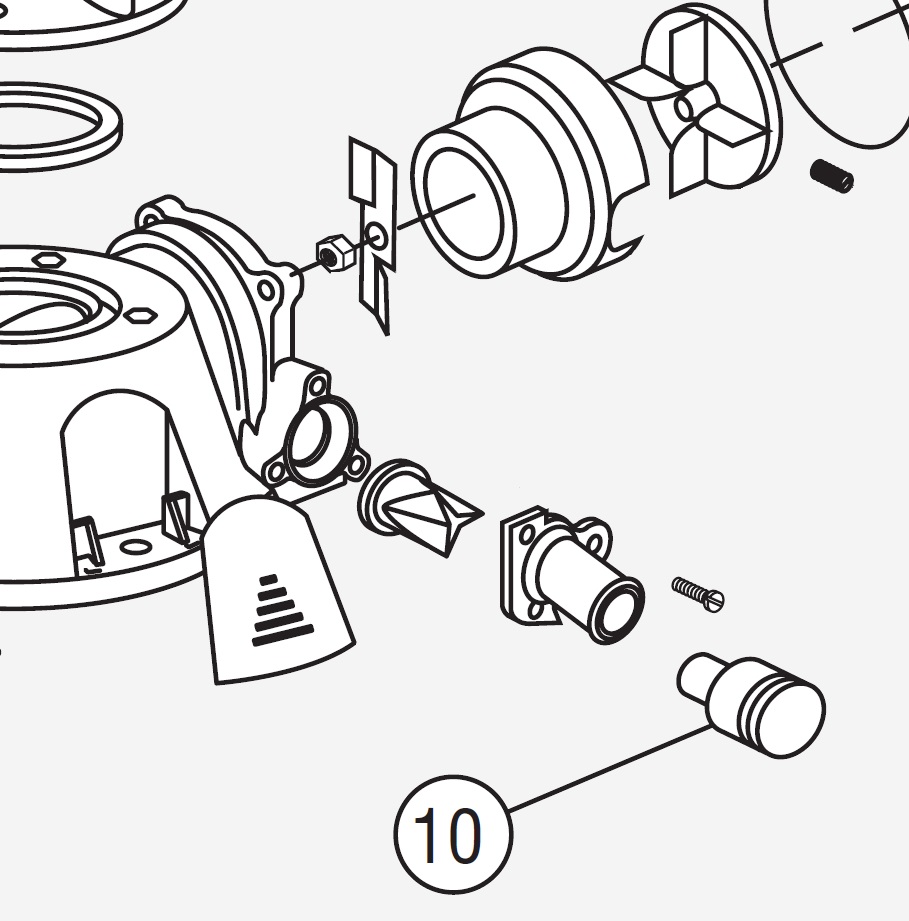 10