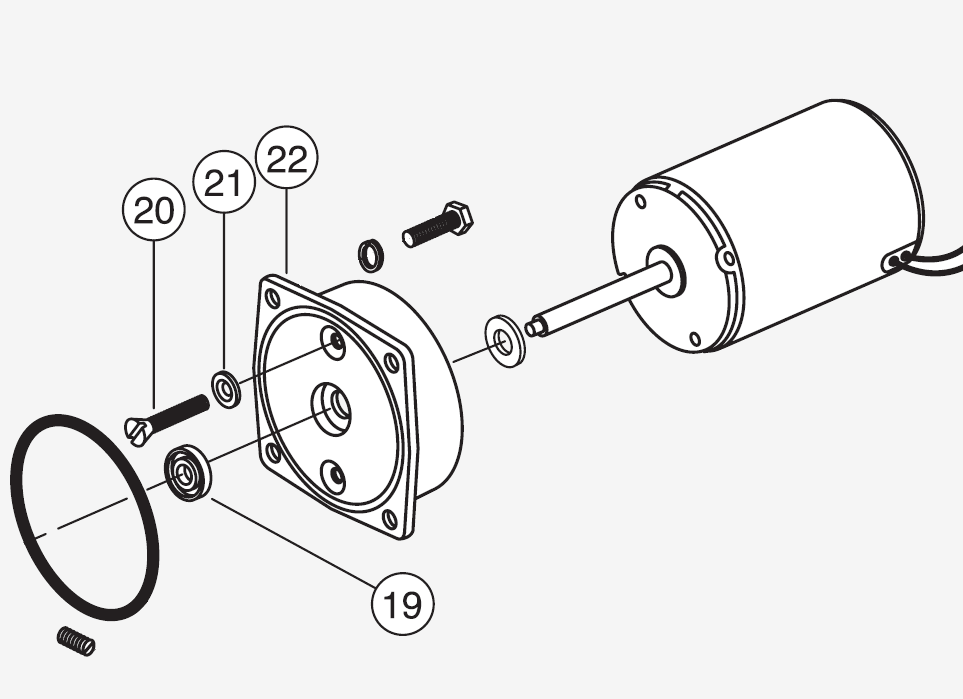 20
21
22
19