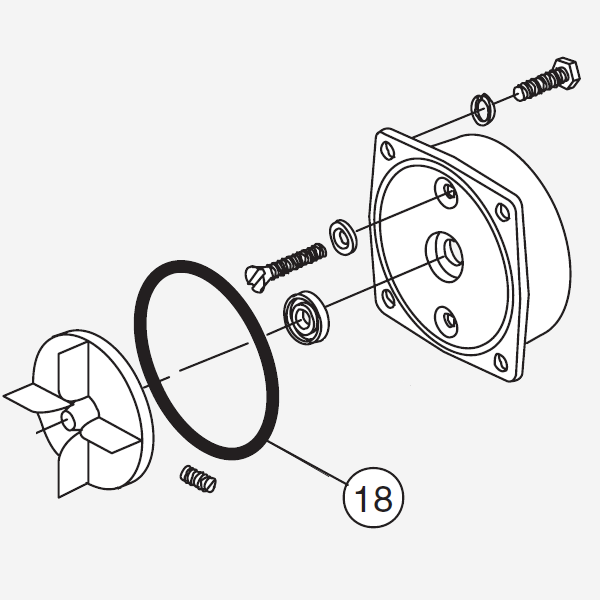 18