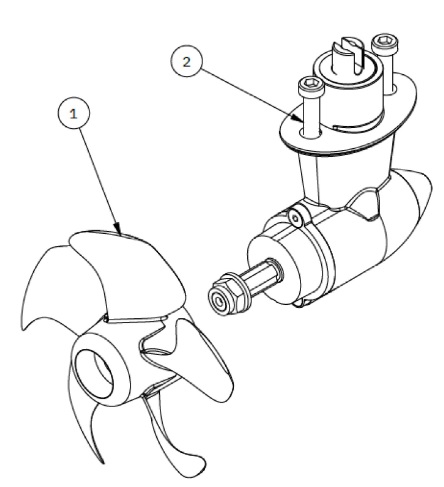 2

1