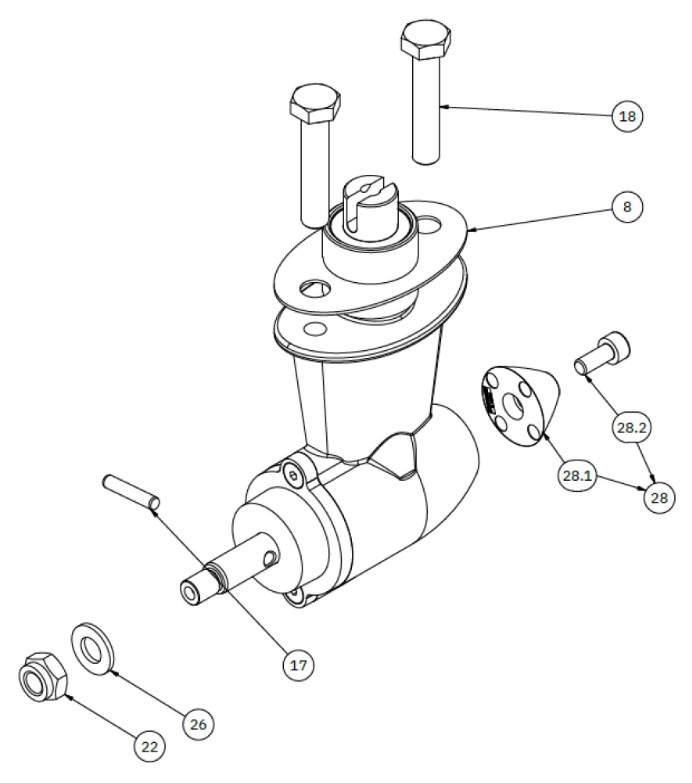 18

8

28.2

28.1

28

17

26

22