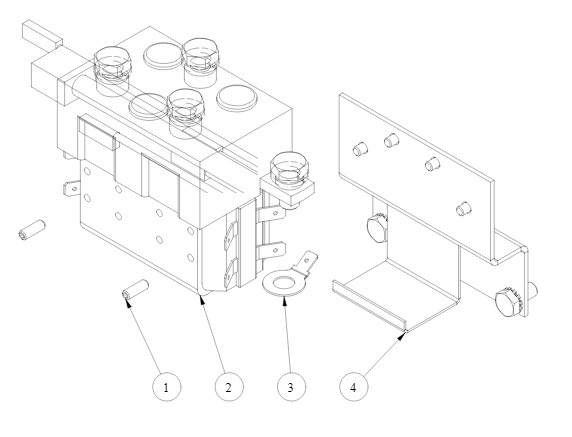 1
2
3
4