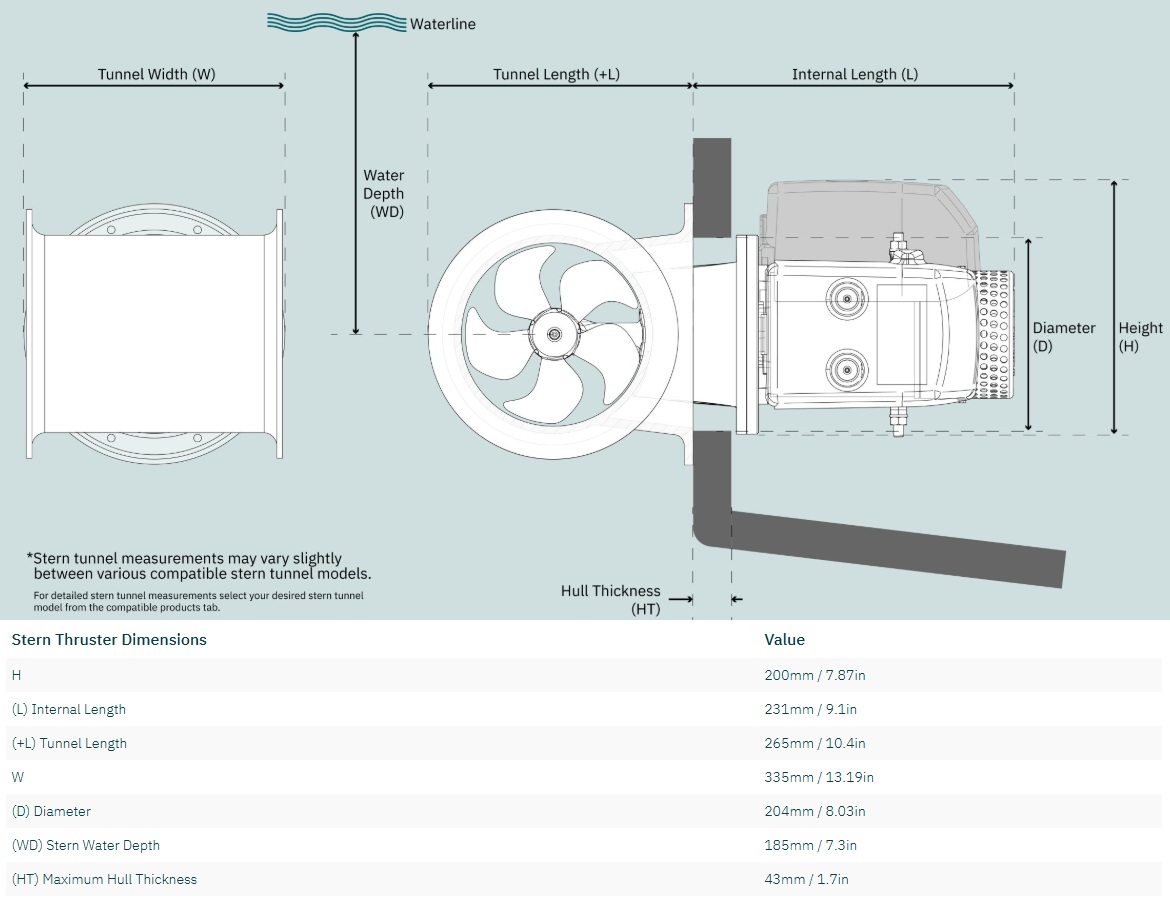 Waterline

Tunnel Width (W)

Tunnel Length (+L)

Internal Length (L)

Water Depth (WD)

Diameter (D)

Height (H)

*Stern tunnel measurements may vary slightly between various compatible stern tunnel models.

For detailed stern tunnel measurements select your desired stern tunnel model from the compatible products tab.

Hull Thickness (HT)

| Stern Thruster Dimensions | Value |
|---|---|
| H | 200mm / 7.87in |
| (L) Internal Length | 231mm / 9.1in |
| (+L) Tunnel Length | 265mm / 10.4in |
| W | 335mm / 13.19in |
| (D) Diameter | 204mm / 8.03in |
| (WD) Stern Water Depth | 185mm / 7.3in |
| (HT) Maximum Hull Thickness | 43mm / 1.7in |