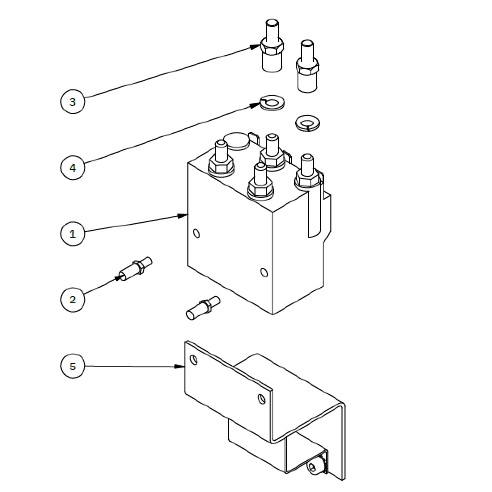 3

4

1

2

5