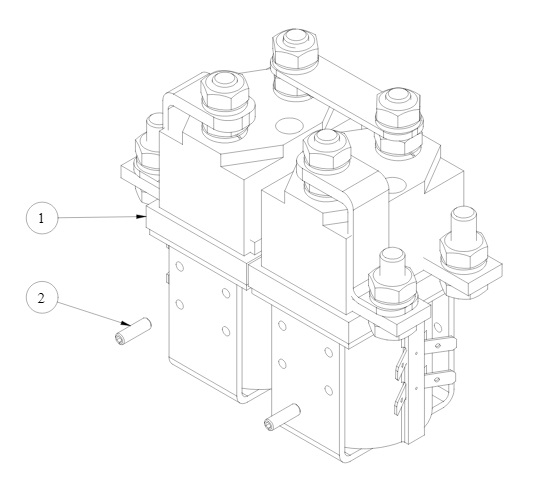 1

2