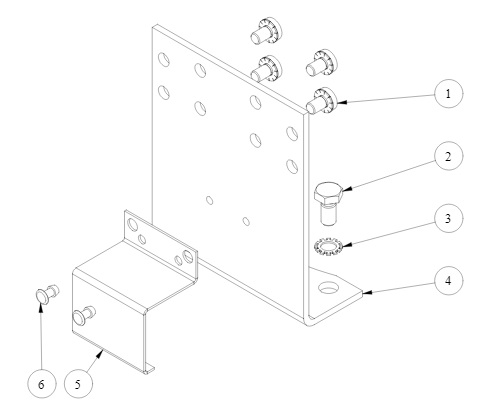 1
2
3
4
6
5