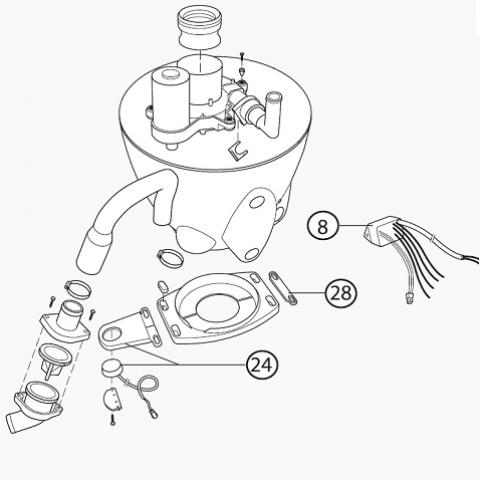 8
28
24