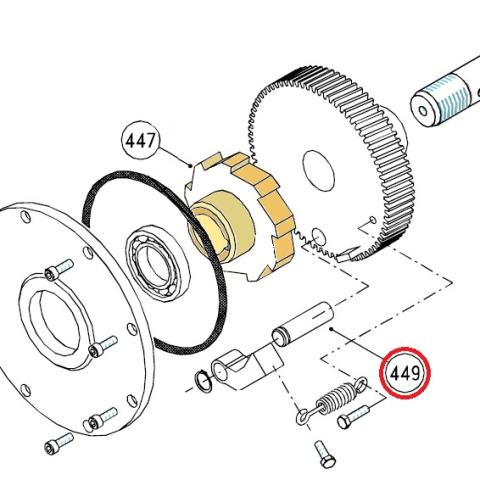 447

449