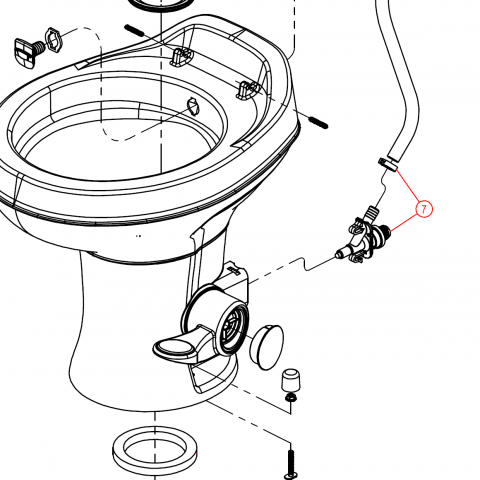 7