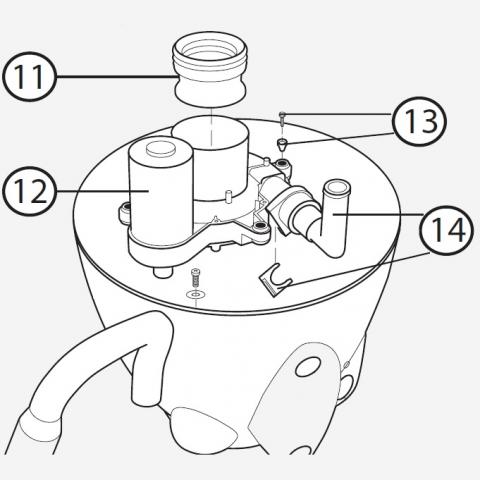 11
13
12
14