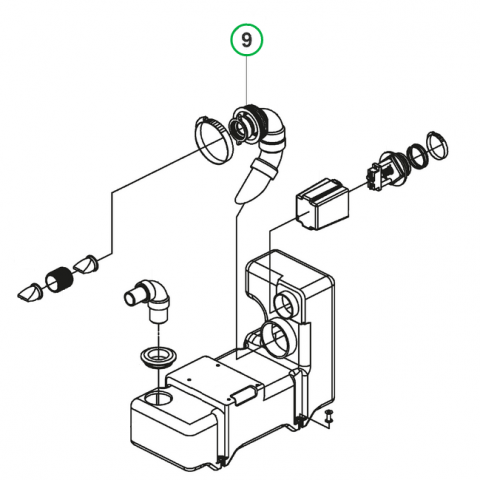 9