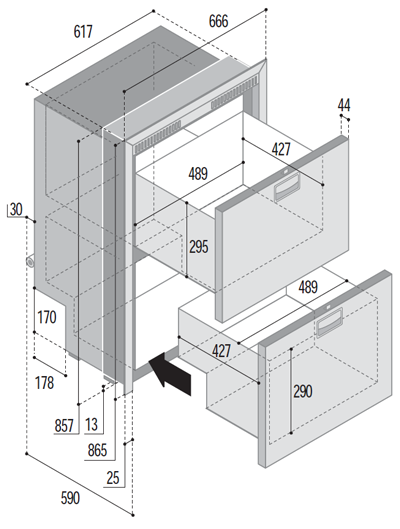 617
666
44
427
489
30
295
489
170
427
178
290
857
13
865
25
590