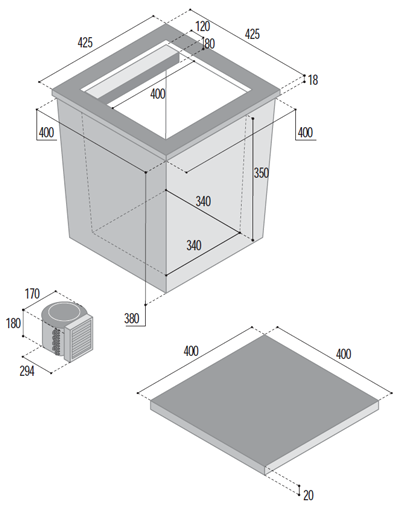 425
120
80
425
18
400
400
400
350
340
340
380
170
180
294
400
400
20