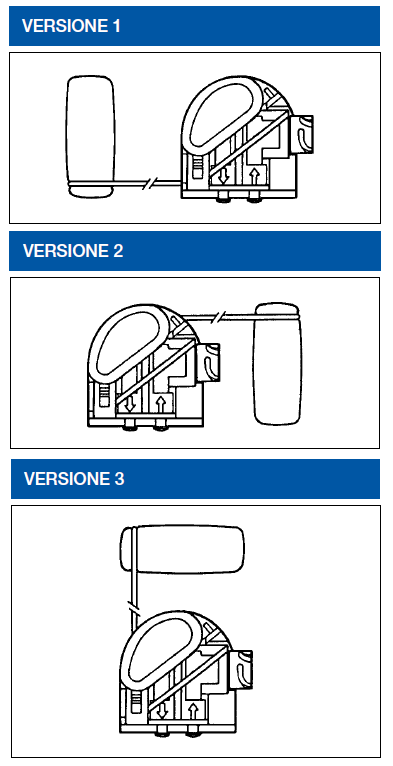 VERSIONE 1

VERSIONE 2

VERSIONE 3