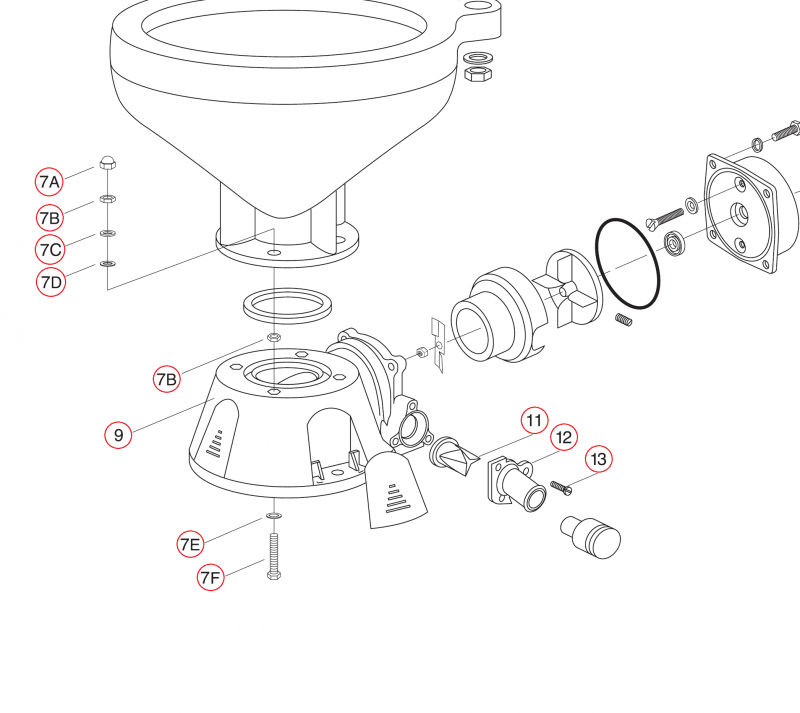 7A
7B
7C
7D
7B
9
11
12
13
7E
7F