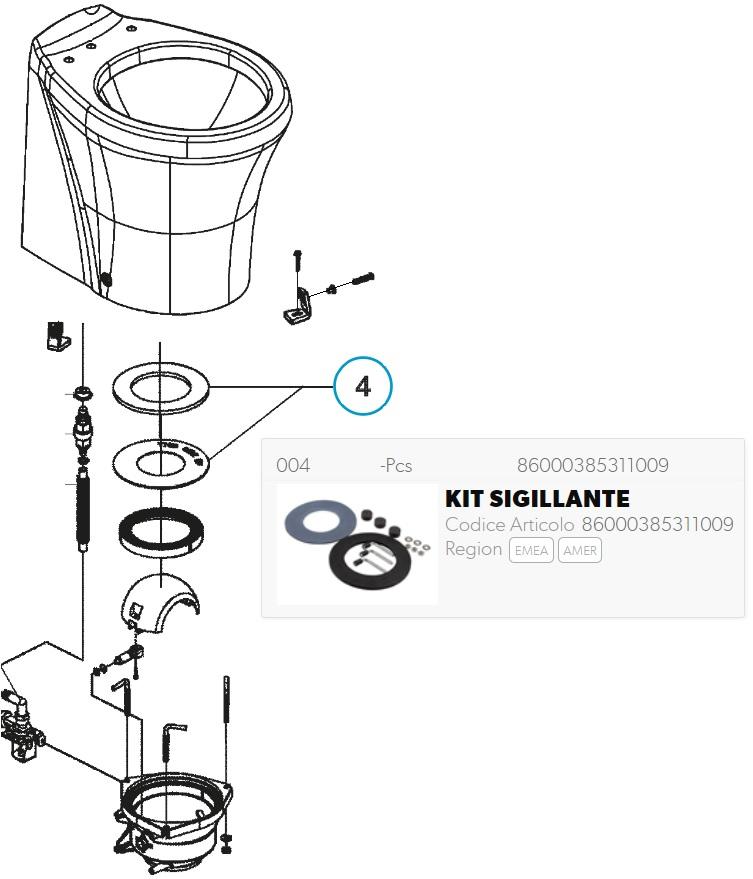 4

004 -Pcs 86000385311009

KIT SIGILLANTE
Codice Articolo 86000385311009
Region EMEA AMER