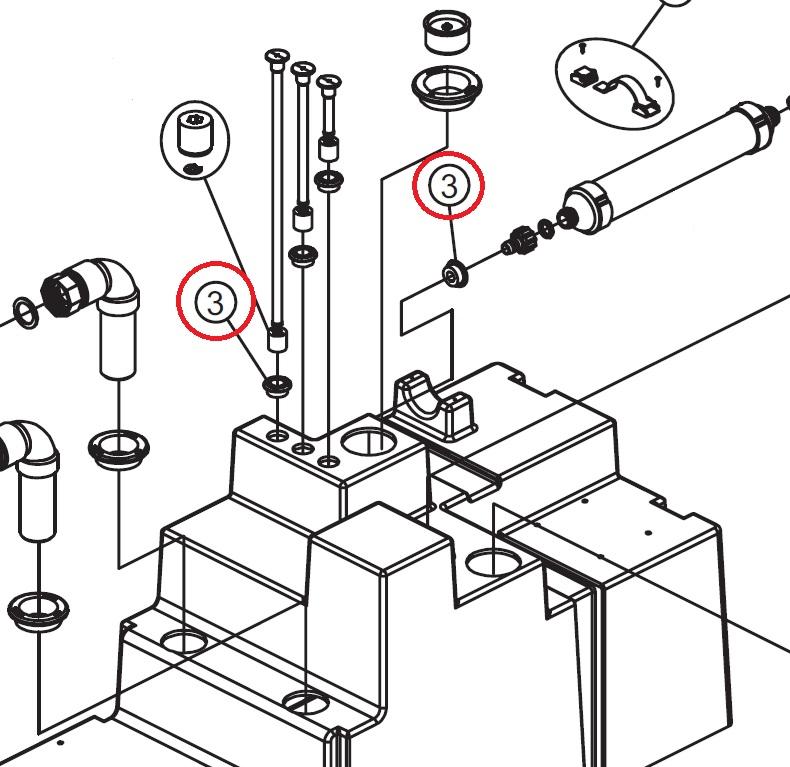 3

3