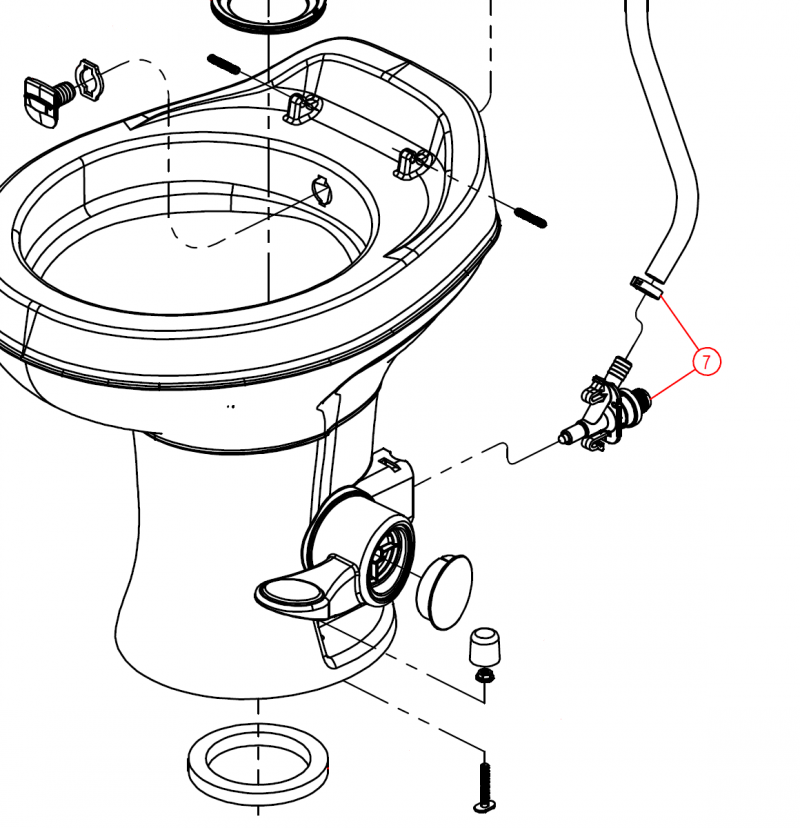 7