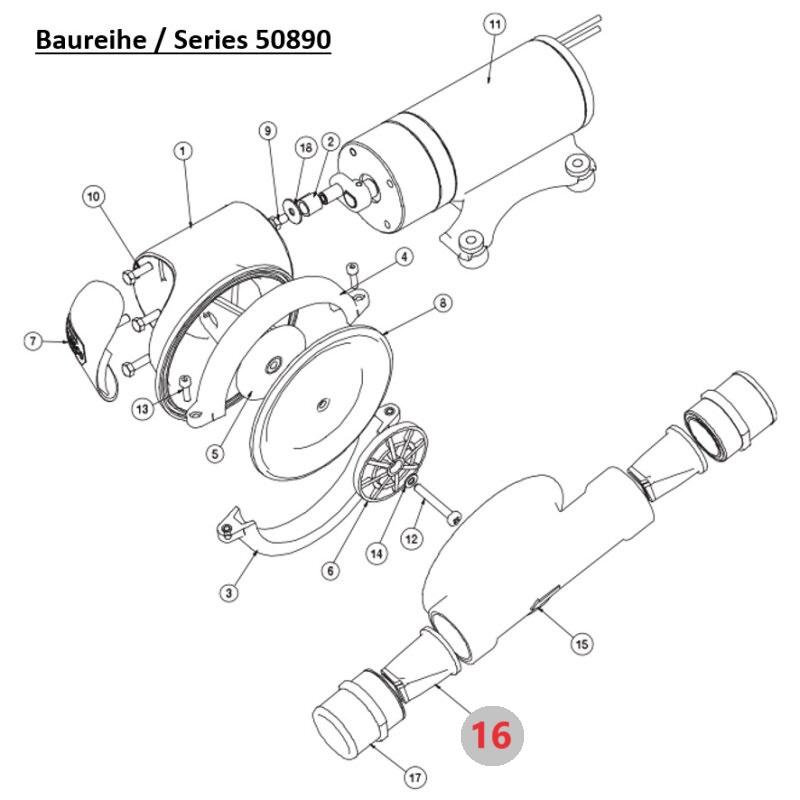 Baureihe / Series 50890

11
9
18
2
1
10
4
8
7
13
5
6
14
12
3
15
16
17