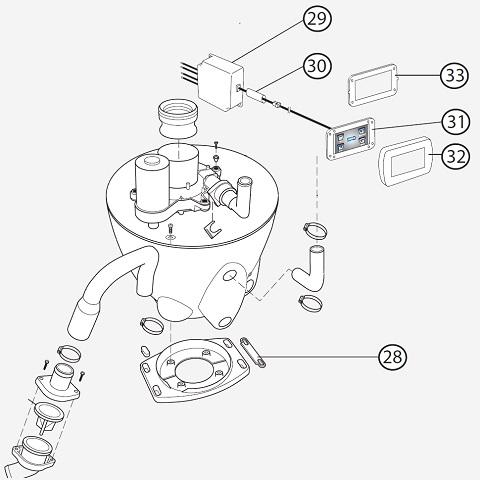 29
30
33
31
32
28