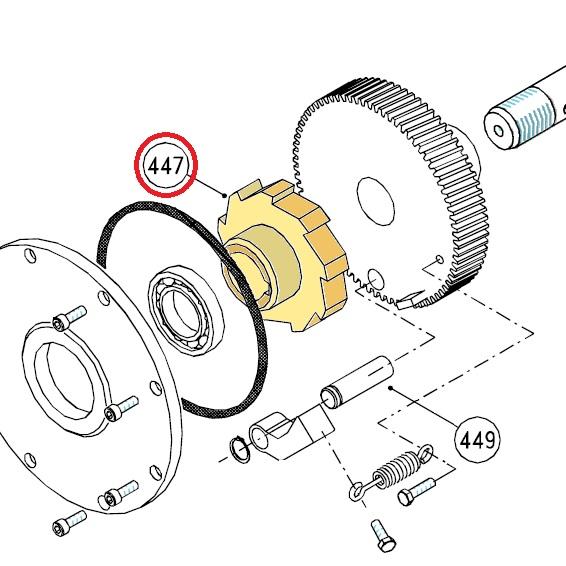 447

449