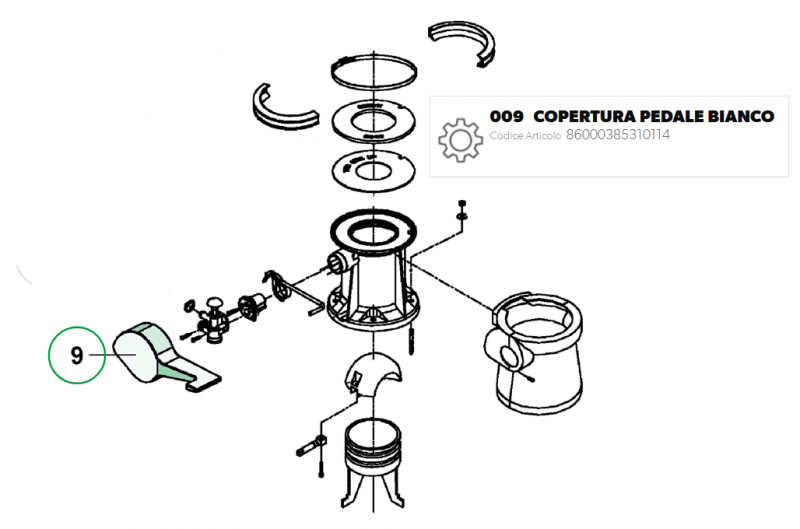 009 COPERTURA PEDALE BIANCO
Codice Articolo 86000385310114

9