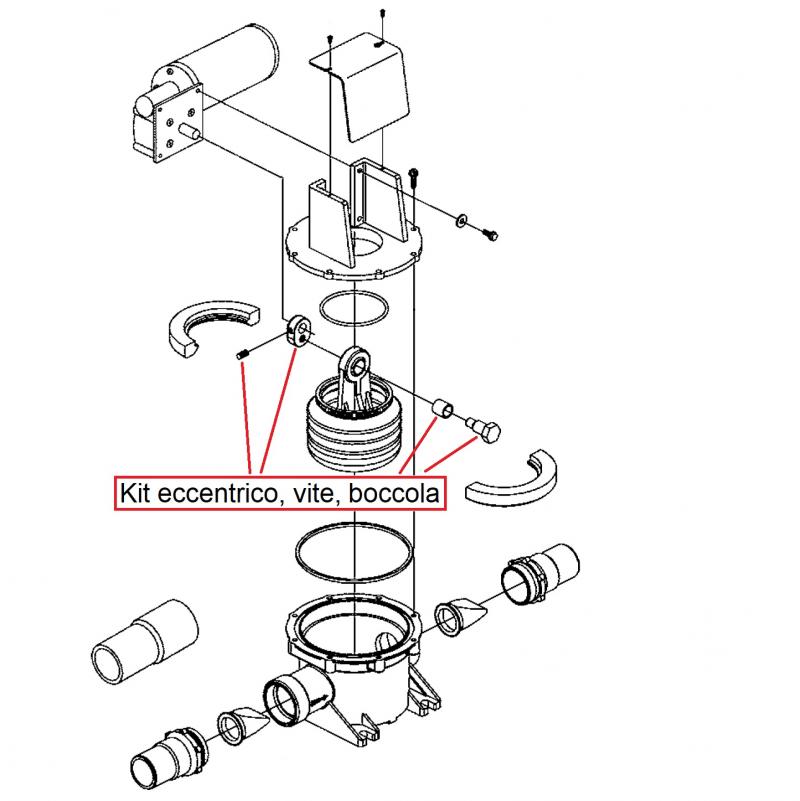 Kit eccentrico, vite, boccola