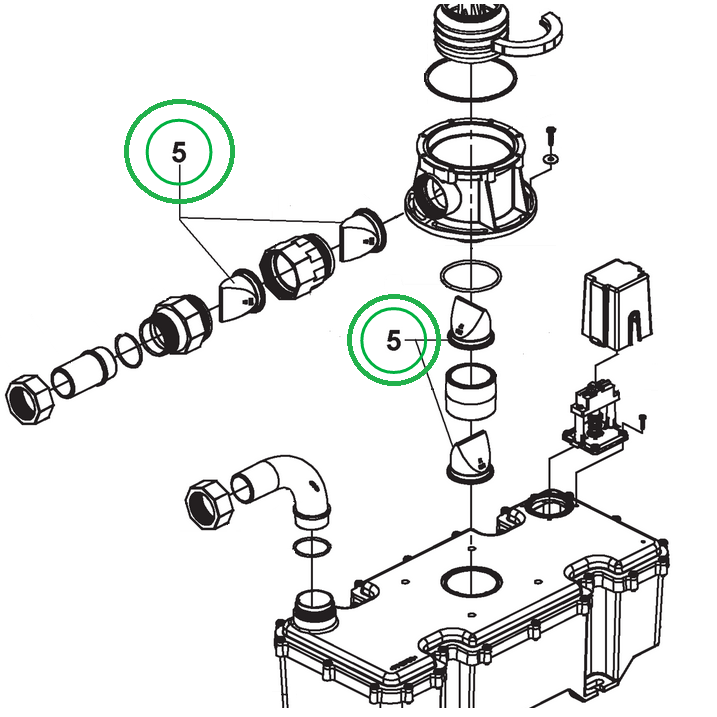 5

5