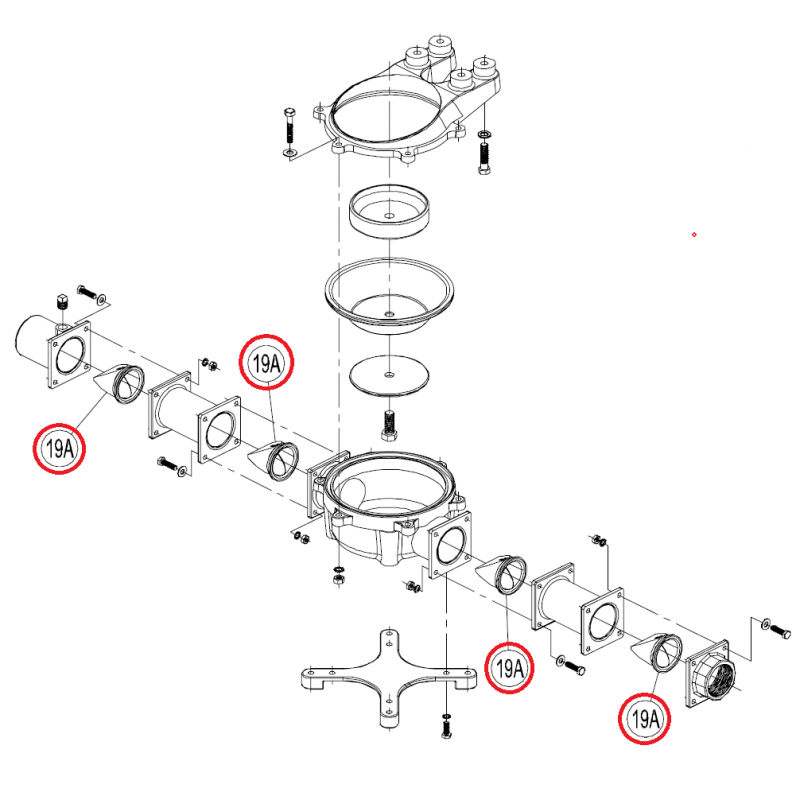 19A

19A

19A

19A