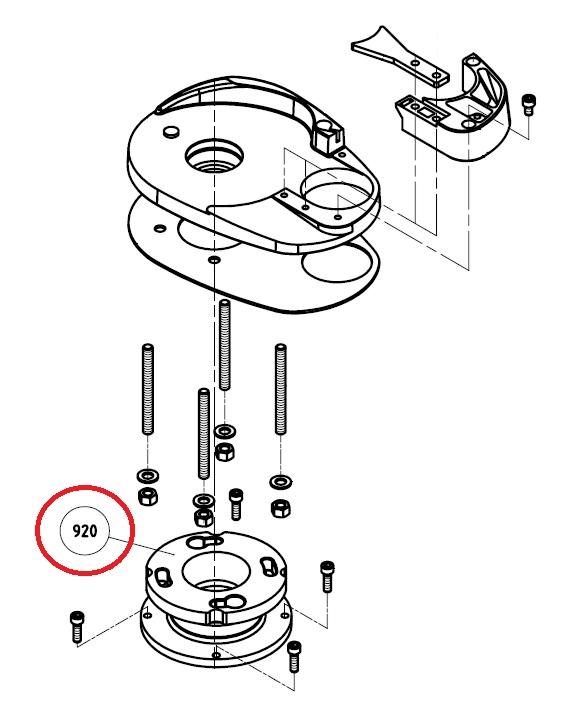 920