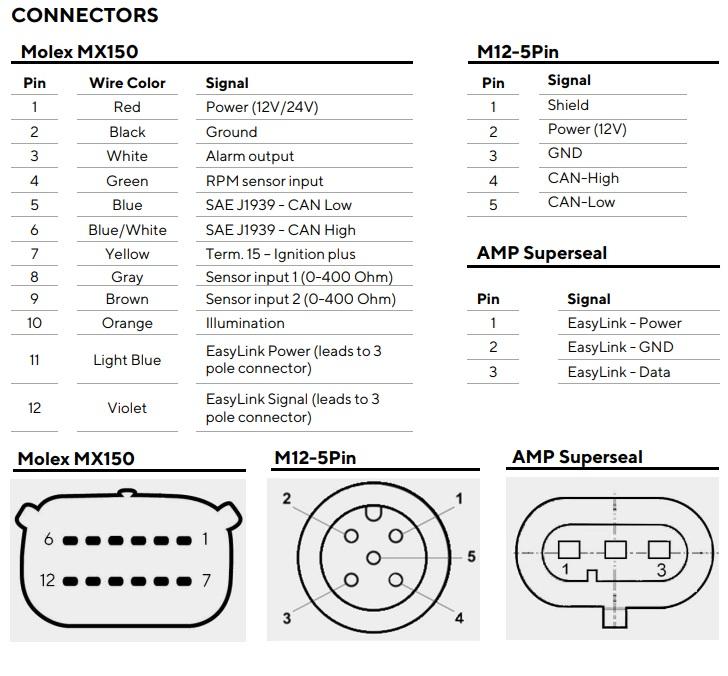 CONNECTORS

Molex MX150

| Pin | Wire Color | Signal |
|---|---|---|
| 1 | Red | Power (12V/24V) |
| 2 | Black | Ground |
| 3 | White | Alarm output |
| 4 | Green | RPM sensor input |
| 5 | Blue | SAE J1939 - CAN Low |
| 6 | Blue/White | SAE J1939 - CAN High |
| 7 | Yellow | Term. 15 – Ignition plus |
| 8 | Gray | Sensor input 1 (0-400 Ohm) |
| 9 | Brown | Sensor input 2 (0-400 Ohm) |
| 10 | Orange | Illumination |
| 11 | Light Blue | EasyLink Power (leads to 3 pole connector) |
| 12 | Violet | EasyLink Signal (leads to 3 pole connector) |

M12-5Pin

| Pin | Signal |
|---|---|
| 1 | Shield |
| 2 | Power (12V) |
| 3 | GND |
| 4 | CAN-High |
| 5 | CAN-Low |

AMP Superseal

| Pin | Signal |
|---|---|
| 1 | EasyLink - Power |
| 2 | EasyLink - GND |
| 3 | EasyLink - Data |

Molex MX150

6 1
12 7

M12-5Pin

2 1 5 3 4

AMP Superseal

1 3