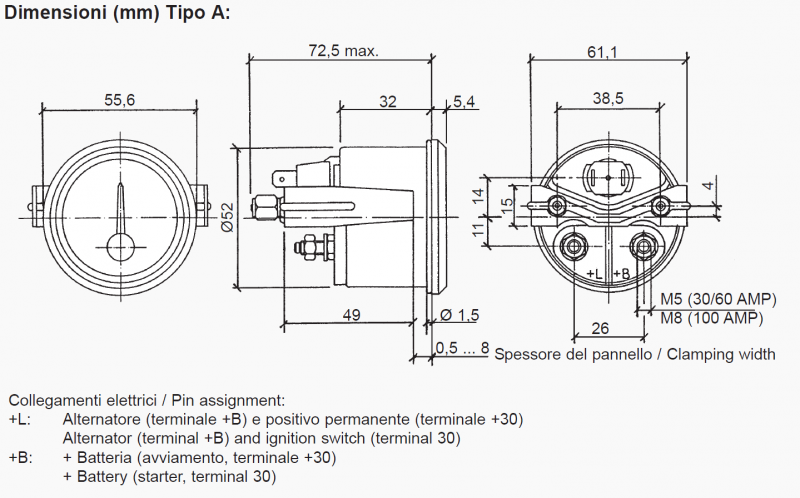 Dimensioni (mm) Tipo A:

55,6

72,5 max.

32

5,4

Ø52

49

Ø 1,5

0,5 ... 8 Spessore del pannello / Clamping width

61,1

38,5

14

15

11

4

+L

+B

M5 (30/60 AMP)

M8 (100 AMP)

26

Collegamenti elettrici / Pin assignment:

+L: Alternatore (terminale +B) e positivo permanente (terminale +30)
Alternator (terminal +B) and ignition switch (terminal 30)

+B: + Batteria (avviamento, terminale +30)
+ Battery (starter, terminal 30)