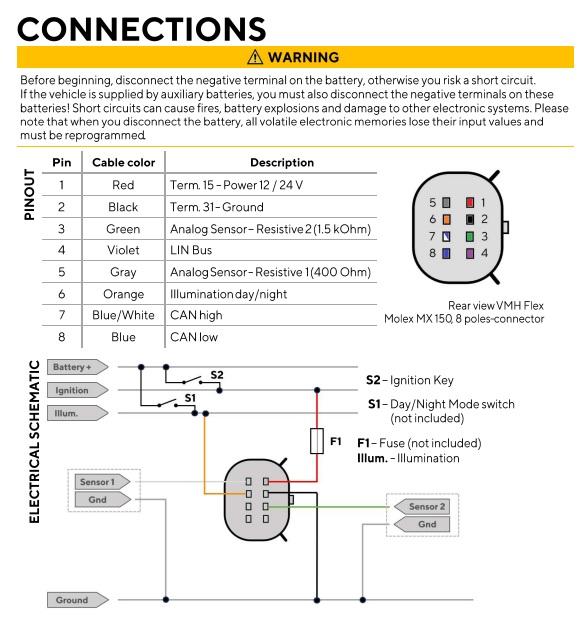 CONNECTIONS

⚠ WARNING

Before beginning, disconnect the negative terminal on the battery, otherwise you risk a short circuit. If the vehicle is supplied by auxiliary batteries, you must also disconnect the negative terminals on these batteries! Short circuits can cause fires, battery explosions and damage to other electronic systems. Please note that when you disconnect the battery, all volatile electronic memories lose their input values and must be reprogrammed.

PINOUT

| Pin | Cable color | Description |
|---|---|---|
| 1 | Red | Term. 15 - Power 12 / 24 V |
| 2 | Black | Term. 31 - Ground |
| 3 | Green | Analog Sensor - Resistive 2 (1.5 kOhm) |
| 4 | Violet | LIN Bus |
| 5 | Gray | Analog Sensor - Resistive 1 (400 Ohm) |
| 6 | Orange | Illumination day/night |
| 7 | Blue/White | CAN high |
| 8 | Blue | CAN low |

5 1
6 2
7 3
8 4

Rear view VMH Flex
Molex MX 150, 8 poles-connector

ELECTRICAL SCHEMATIC

Battery +
Ignition
Illum.
S2
S1
F1
Sensor 1
Gnd
Sensor 2
Gnd
Ground

S2 - Ignition Key
S1 - Day/Night Mode switch (not included)
F1 - Fuse (not included)
Illum. - Illumination