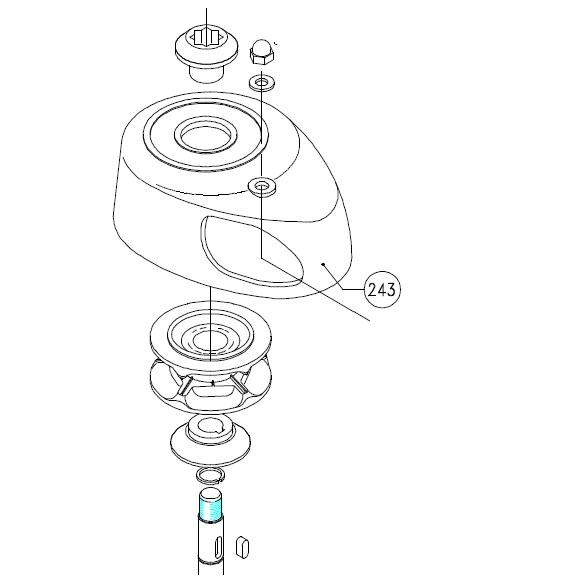 243