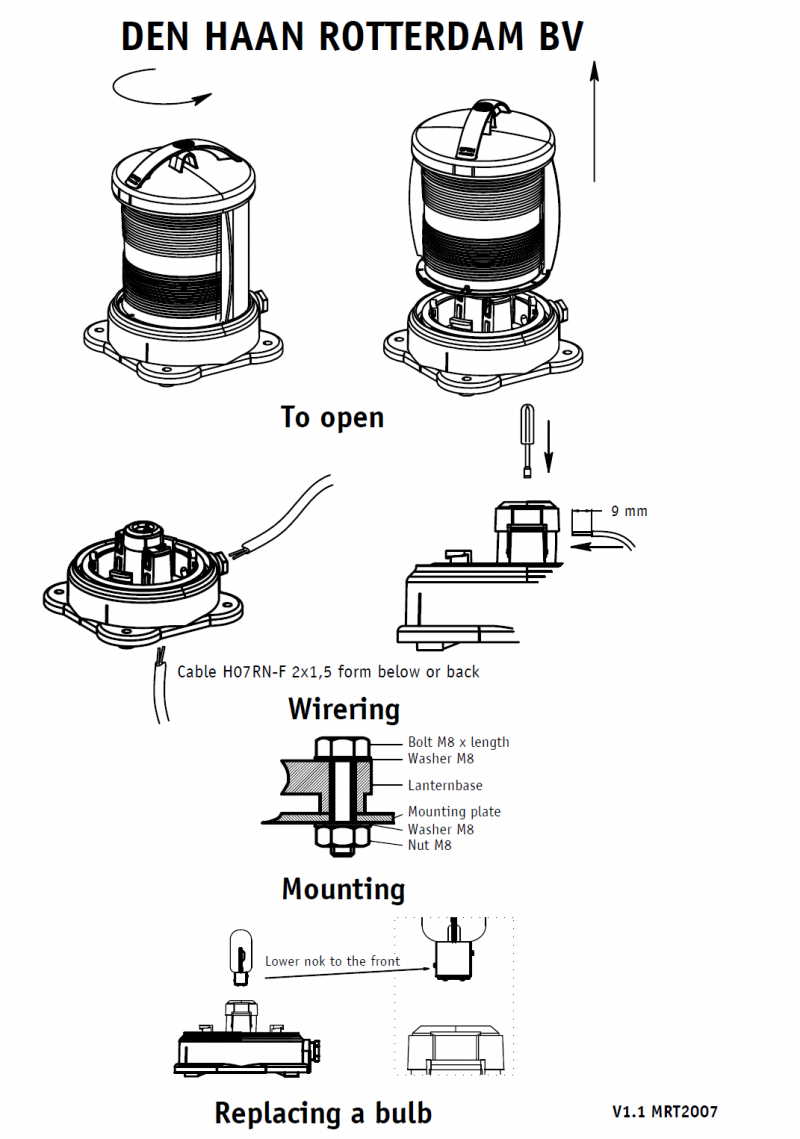 DEN HAAN ROTTERDAM BV

To open

9 mm

Cable H07RN-F 2x1,5 form below or back

Wirering

Bolt M8 x length
Washer M8
Lanternbase
Mounting plate
Washer M8
Nut M8

Mounting

Lower nok to the front

Replacing a bulb

V1.1 MRT2007