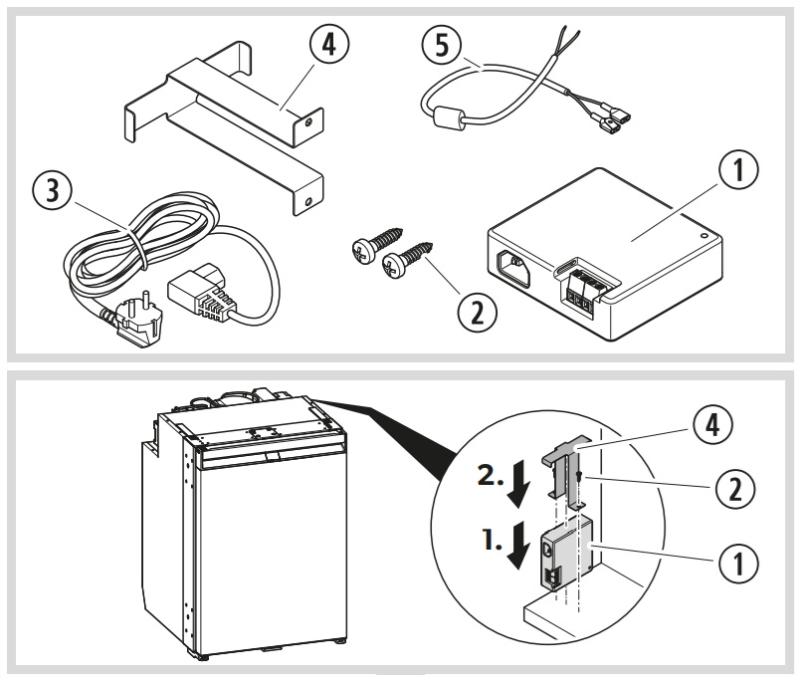 4
5
3
1
2

4
2.
2
1.
1