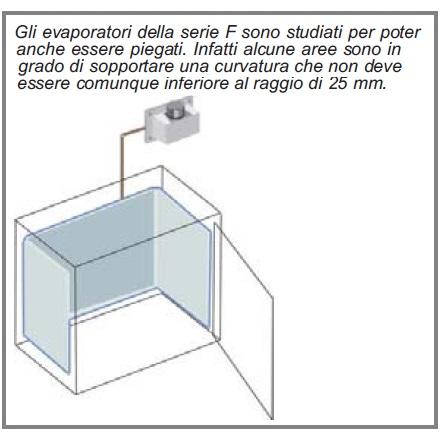 Gli evaporatori della serie F sono studiati per poter anche essere piegati. Infatti alcune aree sono in grado di sopportare una curvatura che non deve essere comunque inferiore al raggio di 25 mm.