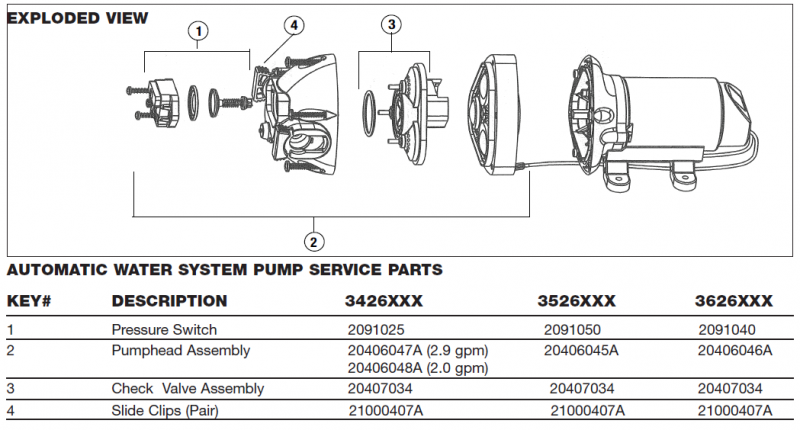 EXPLODED VIEW

1

4

3

2

AUTOMATIC WATER SYSTEM PUMP SERVICE PARTS

| KEY# | DESCRIPTION | 3426XXX | 3526XXX | 3626XXX |
|---|---|---|---|---|
| 1 | Pressure Switch | 2091025 | 2091050 | 2091040 |
| 2 | Pumphead Assembly | 20406047A (2.9 gpm) 20406048A (2.0 gpm) | 20406045A | 20406046A |
| 3 | Check Valve Assembly | 20407034 | 20407034 | 20407034 |
| 4 | Slide Clips (Pair) | 21000407A | 21000407A | 21000407A |