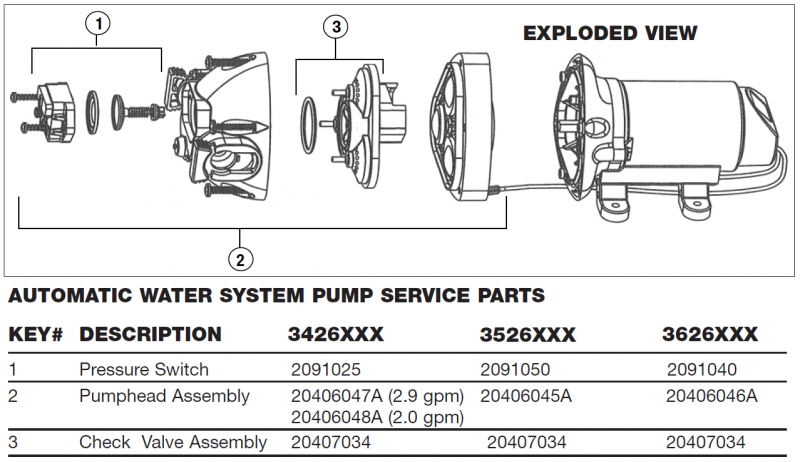 1

3

EXPLODED VIEW

2

AUTOMATIC WATER SYSTEM PUMP SERVICE PARTS

| KEY# | DESCRIPTION | 3426XXX | 3526XXX | 3626XXX |
|---|---|---|---|---|
| 1 | Pressure Switch | 2091025 | 2091050 | 2091040 |
| 2 | Pumphead Assembly | 20406047A (2.9 gpm) 20406048A (2.0 gpm) | 20406045A | 20406046A |
| 3 | Check Valve Assembly | 20407034 | 20407034 | 20407034 |