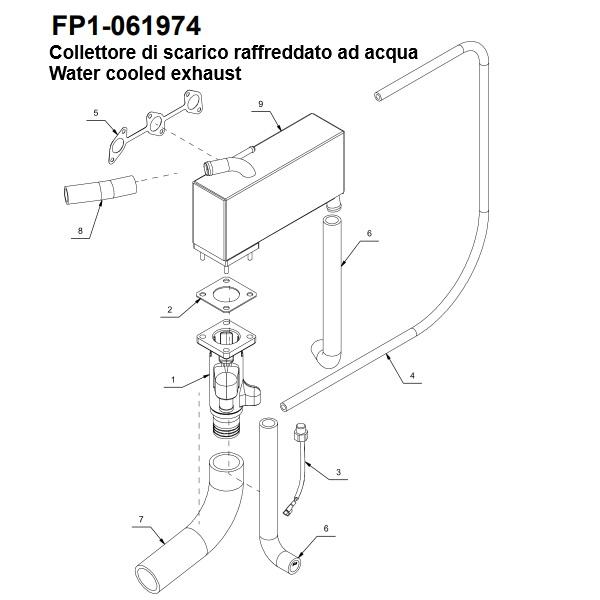 FP1-061974
Collettore di scarico raffreddato ad acqua
Water cooled exhaust

5
9
8
6
2
1
4
3
7
6