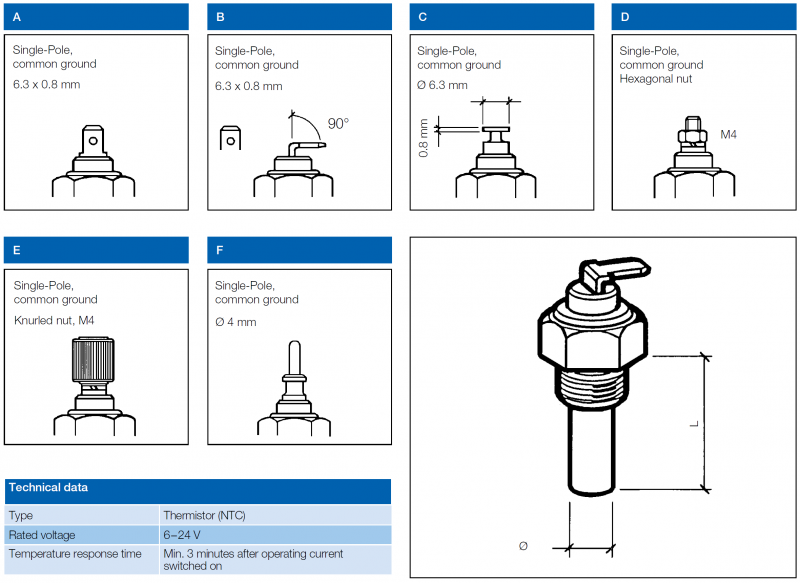 A

Single-Pole, common ground

6.3 x 0.8 mm

B

Single-Pole, common ground

6.3 x 0.8 mm

90°

C

Single-Pole, common ground

Ø 6.3 mm

0.8 mm

D

Single-Pole, common ground
Hexagonal nut

M4

E

Single-Pole, common ground

Knurled nut, M4

F

Single-Pole, common ground

Ø 4 mm

L

Ø

Technical data

| Type | Thermistor (NTC) |
|---|---|
| Rated voltage | 6–24 V |
| Temperature response time | Min. 3 minutes after operating current switched on |