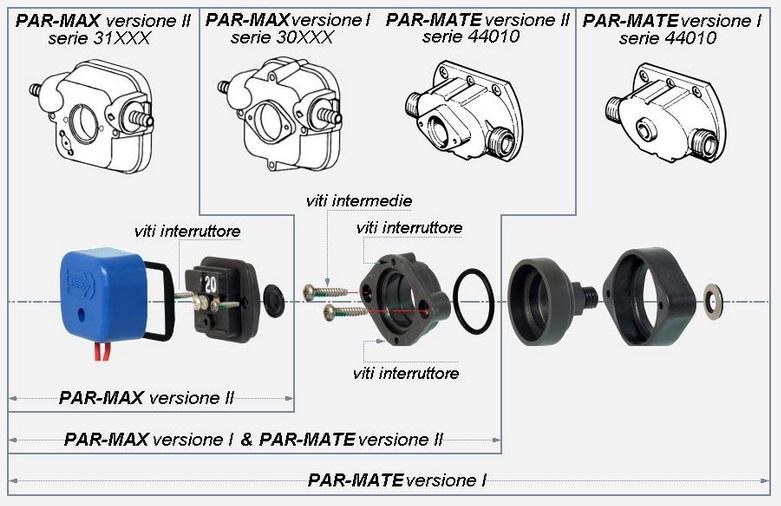 PAR-MAX versione II
serie 31XXX

PAR-MAX versione I
serie 30XXX

PAR-MATE versione II
serie 44010

PAR-MATE versione I
serie 44010

viti intermedie

viti interruttore

viti interruttore

20

viti interruttore

PAR-MAX versione II

PAR-MAX versione I & PAR-MATE versione II

PAR-MATE versione I