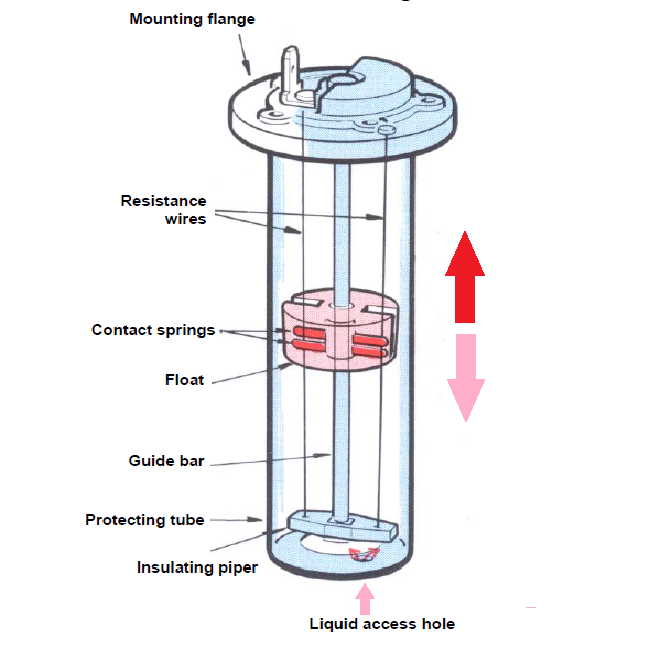 Mounting flange

Resistance wires

Contact springs

Float

Guide bar

Protecting tube

Insulating piper

Liquid access hole