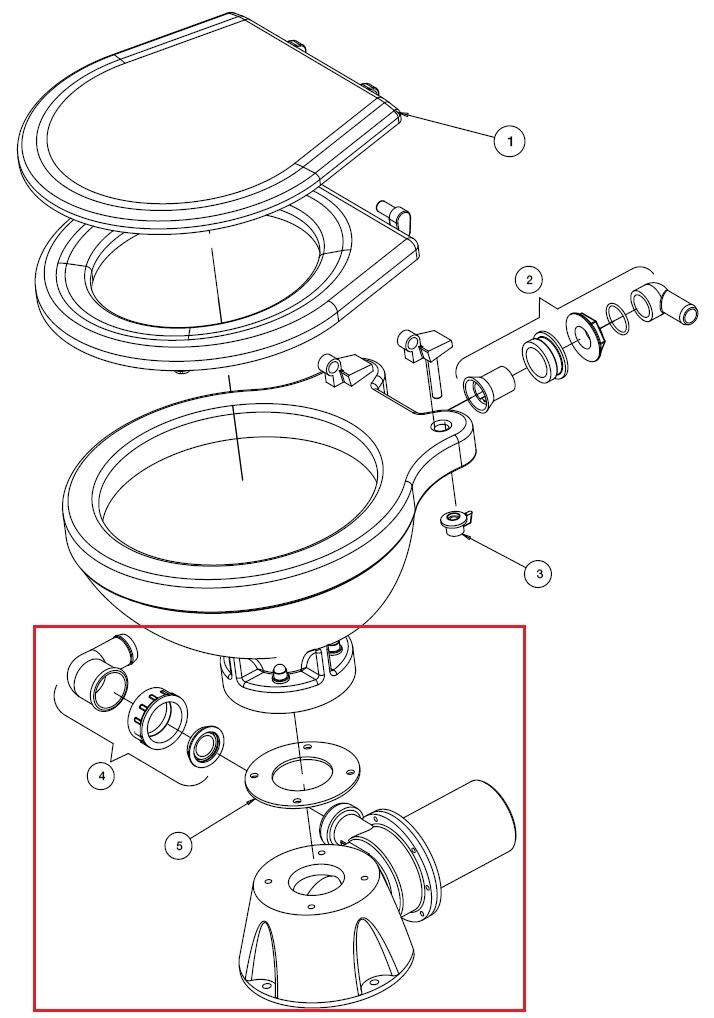 1
2
3
4
5