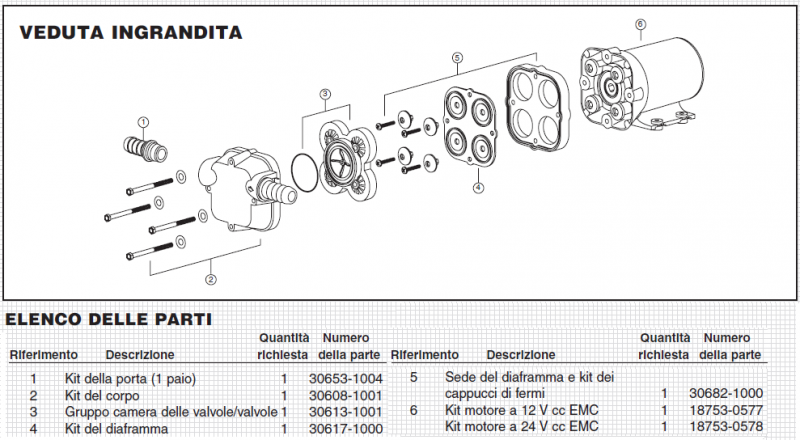 VEDUTA INGRANDITA

1
2
3
4
5
6

ELENCO DELLE PARTI

| Riferimento | Descrizione | Quantità richiesta | Numero della parte |
|---|---|---|---|
| 1 | Kit della porta (1 paio) | 1 | 30653-1004 |
| 2 | Kit del corpo | 1 | 30608-1001 |
| 3 | Gruppo camera delle valvole/valvole | 1 | 30613-1001 |
| 4 | Kit del diaframma | 1 | 30617-1000 |

| Riferimento | Descrizione | Quantità richiesta | Numero della parte |
|---|---|---|---|
| 5 | Sede del diaframma e kit dei cappucci di fermi | 1 | 30682-1000 |
| 6 | Kit motore a 12 V cc EMC | 1 | 18753-0577 |
| | Kit motore a 24 V cc EMC | 1 | 18753-0578 |