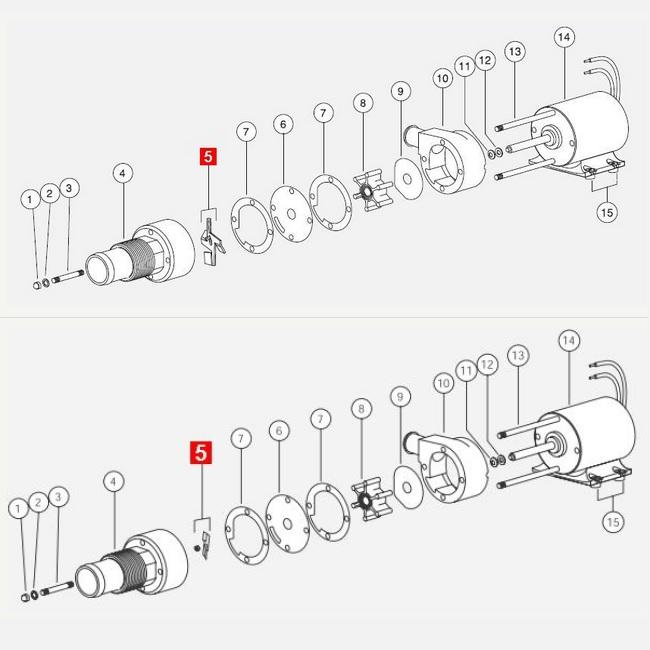 1 2 3 4 5 7 6 7 8 9 10 11 12 13 14 15

1 2 3 4 5 7 6 7 8 9 10 11 12 13 14 15