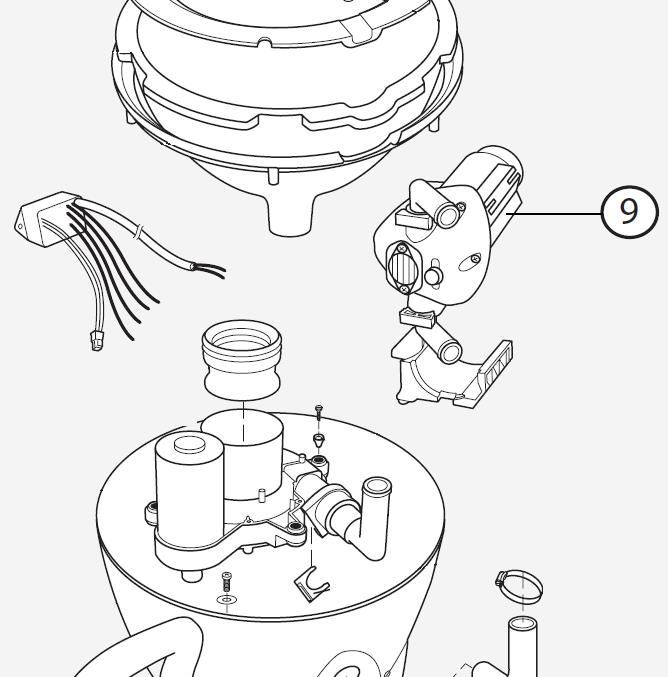 9